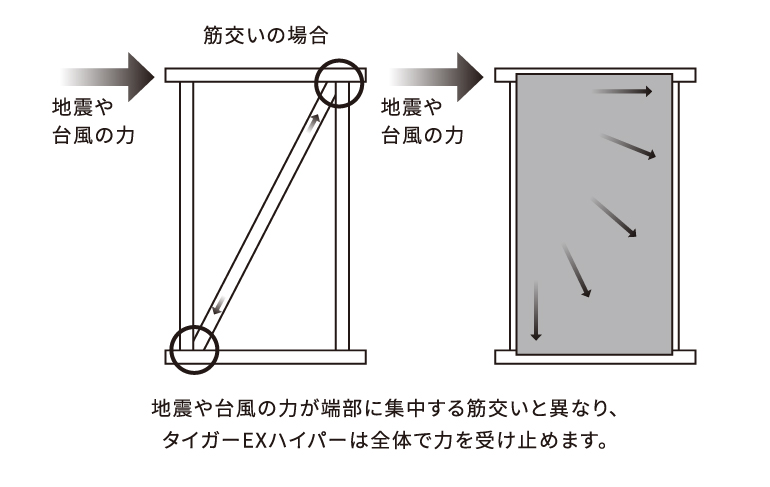 筋交いの場合

地震や
台風の力

地震や
台風の力

地震や台風の力が端部に集中する筋交いと異なり、
タイガーEXハイパーは全体で力を受け止めます。